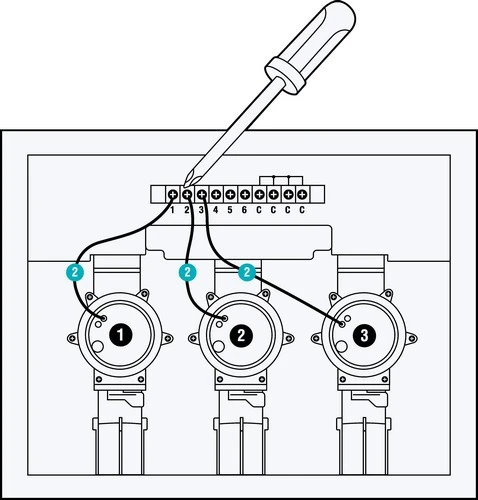 1 2 3 4 5 6 C C C C

2

2

2

1

2

3